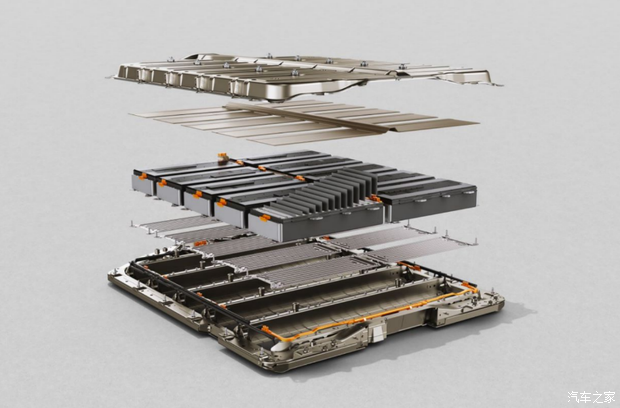 汽车之家