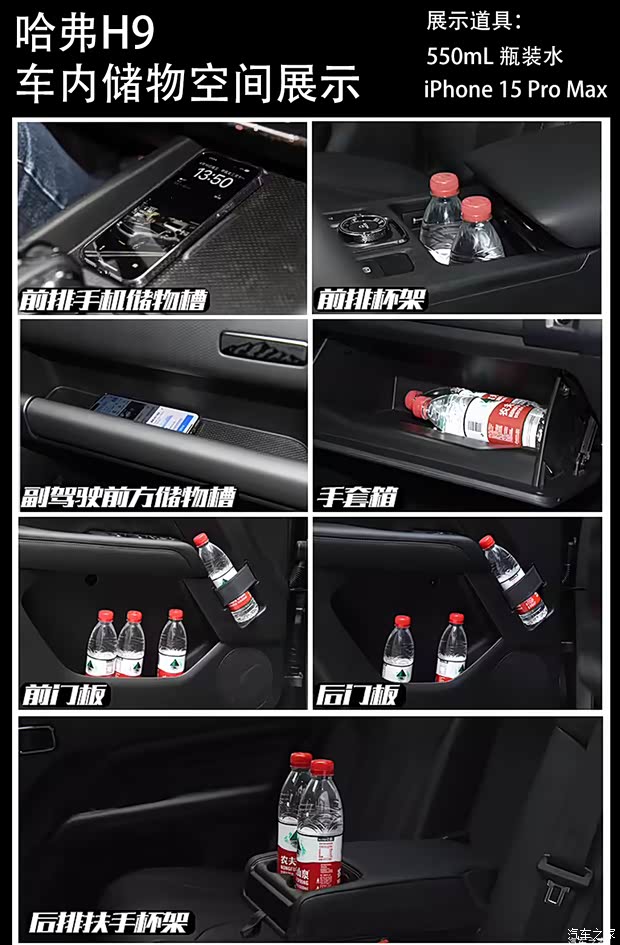 哈弗H9
车内储物空间展示

展示道具：
550mL 瓶装水
iPhone 15 Pro Max

13:50

前排手机储物槽

前排杯架

副驾驶前方储物槽

手套箱

前门板

后门板

后排扶手杯架

汽车之家