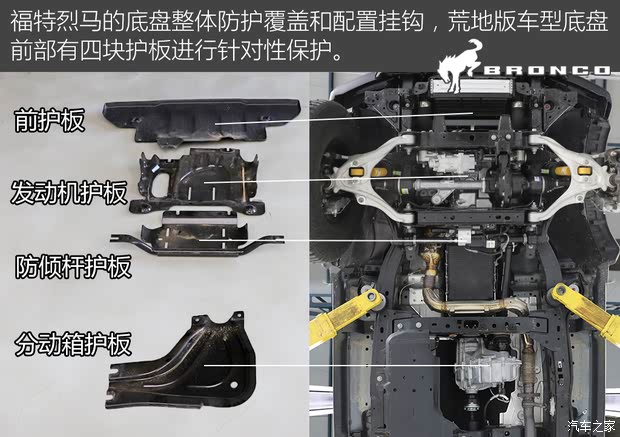 福特烈马的底盘整体防护覆盖和配置挂钩，荒地版车型底盘前部有四块护板进行针对性保护。

BRONCO

前护板

发动机护板

防倾杆护板

分动箱护板

汽车之家