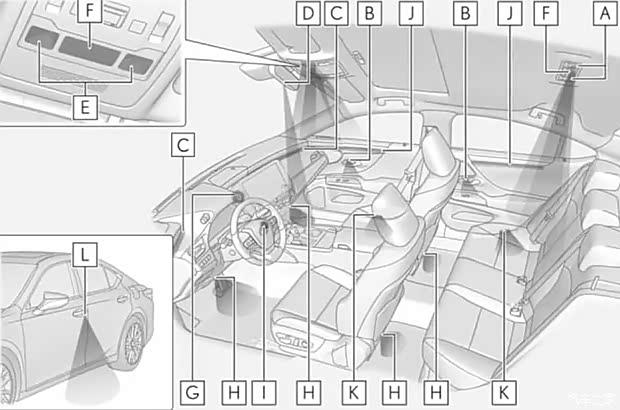 F
E
D C B J B J F A
C
L
G H I H K H H K