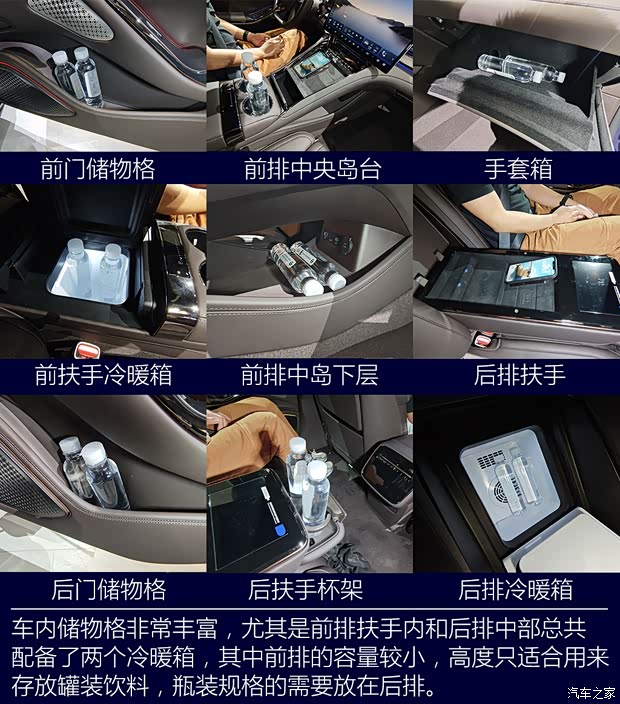 前门储物格

前排中央岛台

手套箱

前扶手冷暖箱

前排中岛下层

后排扶手

后门储物格

后扶手杯架

后排冷暖箱

车内储物格非常丰富，尤其是前排扶手内和后排中部总共配备了两个冷暖箱，其中前排的容量较小，高度只适合用来存放罐装饮料，瓶装规格的需要放在后排。

汽车之家