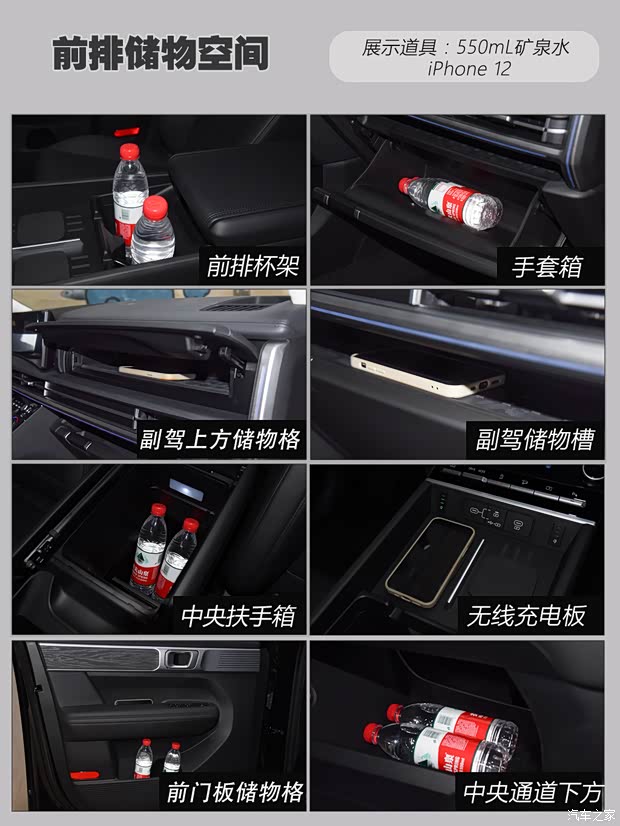 前排储物空间

展示道具：550mL矿泉水
iPhone 12

前排杯架

手套箱

副驾上方储物格

副驾储物槽

中央扶手箱

无线充电板

前门板储物格

中央通道下方

汽车之家