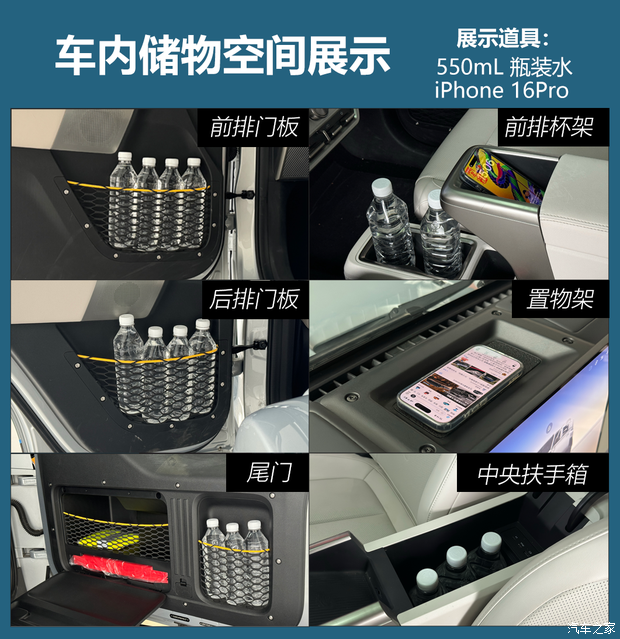 车内储物空间展示

展示道具：
550mL 瓶装水
iPhone 16Pro

前排门板

前排杯架

后排门板

置物架

尾门

中央扶手箱

汽车之家