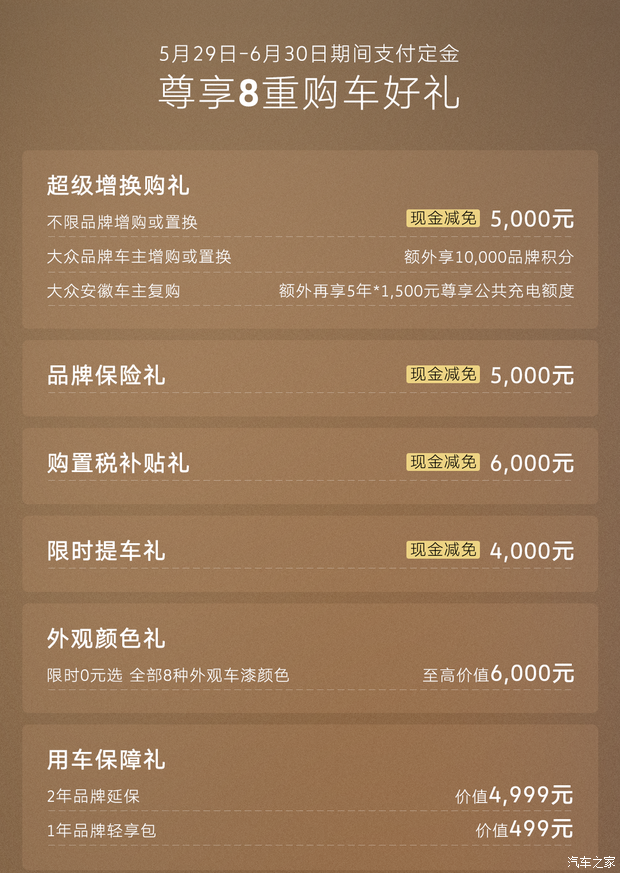 5月29日-6月30日期间支付定金
尊享8重购车好礼

超级增换购礼
不限品牌增购或置换 现金减免 5,000元
大众品牌车主增购或置换 额外享10,000品牌积分
大众安徽车主复购 额外再享5年*1,500元尊享公共充电额度

品牌保险礼 现金减免 5,000元

购置税补贴礼 现金减免 6,000元

限时提车礼 现金减免 4,000元

外观颜色礼
限时0元选 全部8种外观车漆颜色 至高价值6,000元

用车保障礼
2年品牌延保 价值4,999元
1年品牌轻享包 价值499元

汽车之家