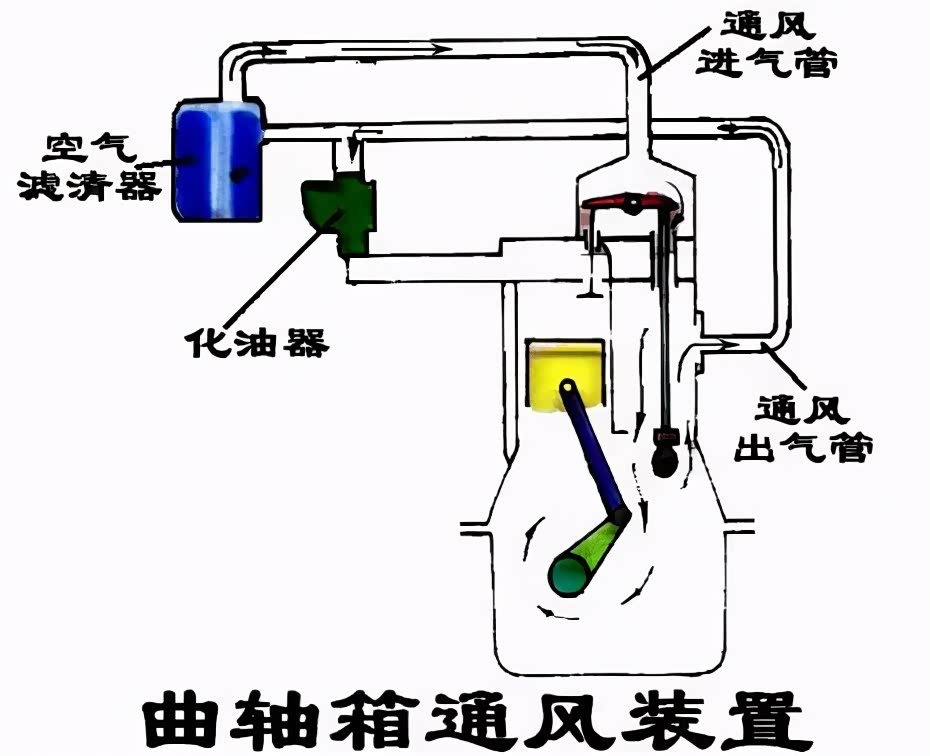 通风
进气管

空气
滤清器

化油器

通风
出气管

曲轴箱通风装置