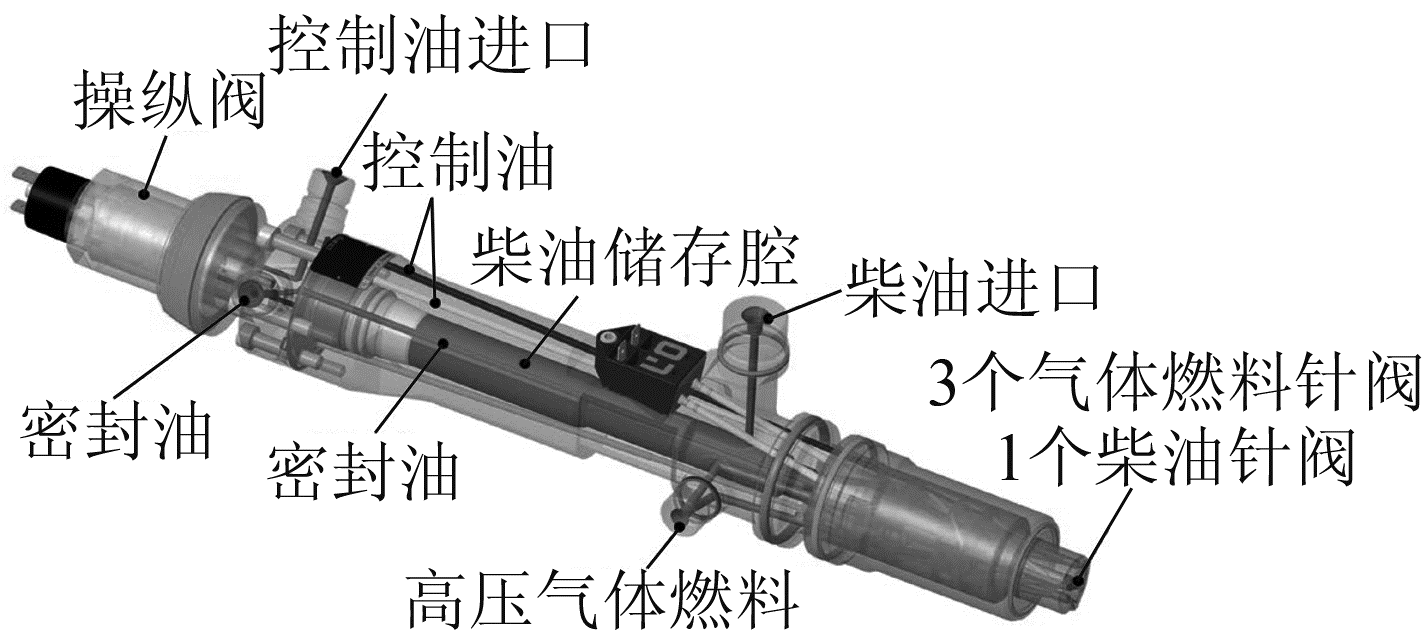 控制油进口
操纵阀
控制油
柴油储存腔
柴油进口
3个气体燃料针阀
1个柴油针阀
密封油
密封油
高压气体燃料