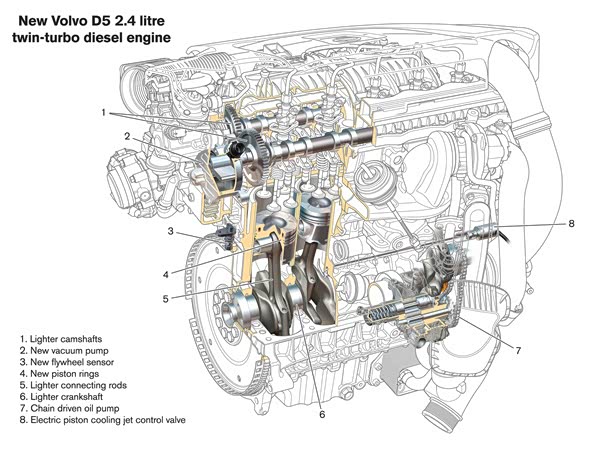 New Volvo D5 2.4 litre
twin-turbo diesel engine

1
2
3
4
5
6
7
8

1. Lighter camshafts
2. New vacuum pump
3. New flywheel sensor
4. New piston rings
5. Lighter connecting rods
6. Lighter crankshaft
7. Chain driven oil pump
8. Electric piston cooling jet control valve