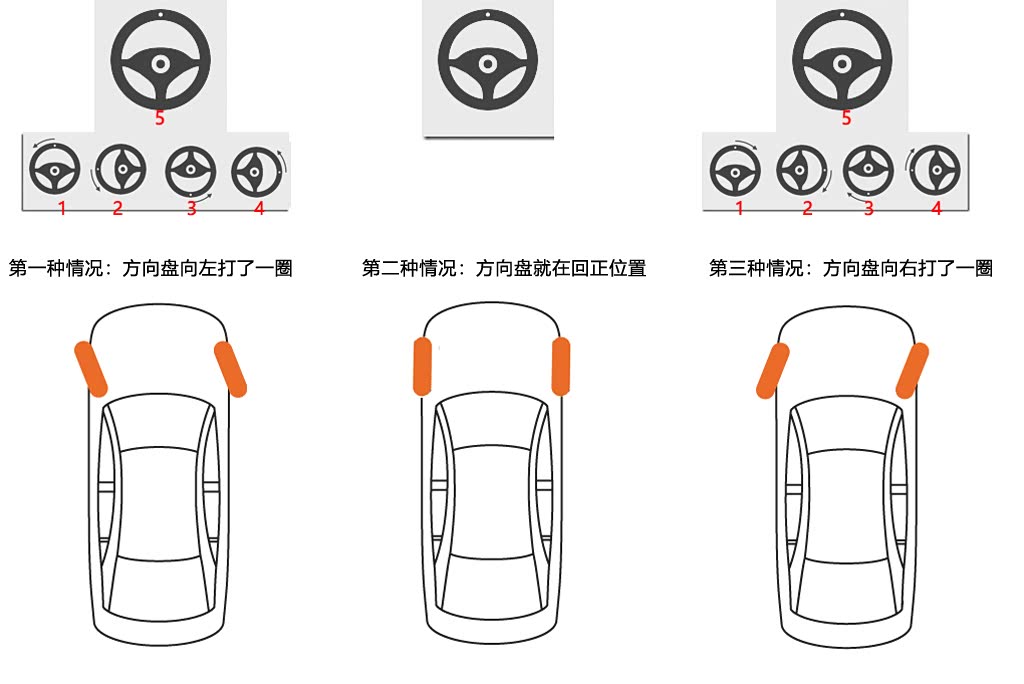 5

1 2 3 4

第一种情况：方向盘向左打了一圈

第二种情况：方向盘就在回正位置

5

1 2 3 4

第三种情况：方向盘向右打了一圈