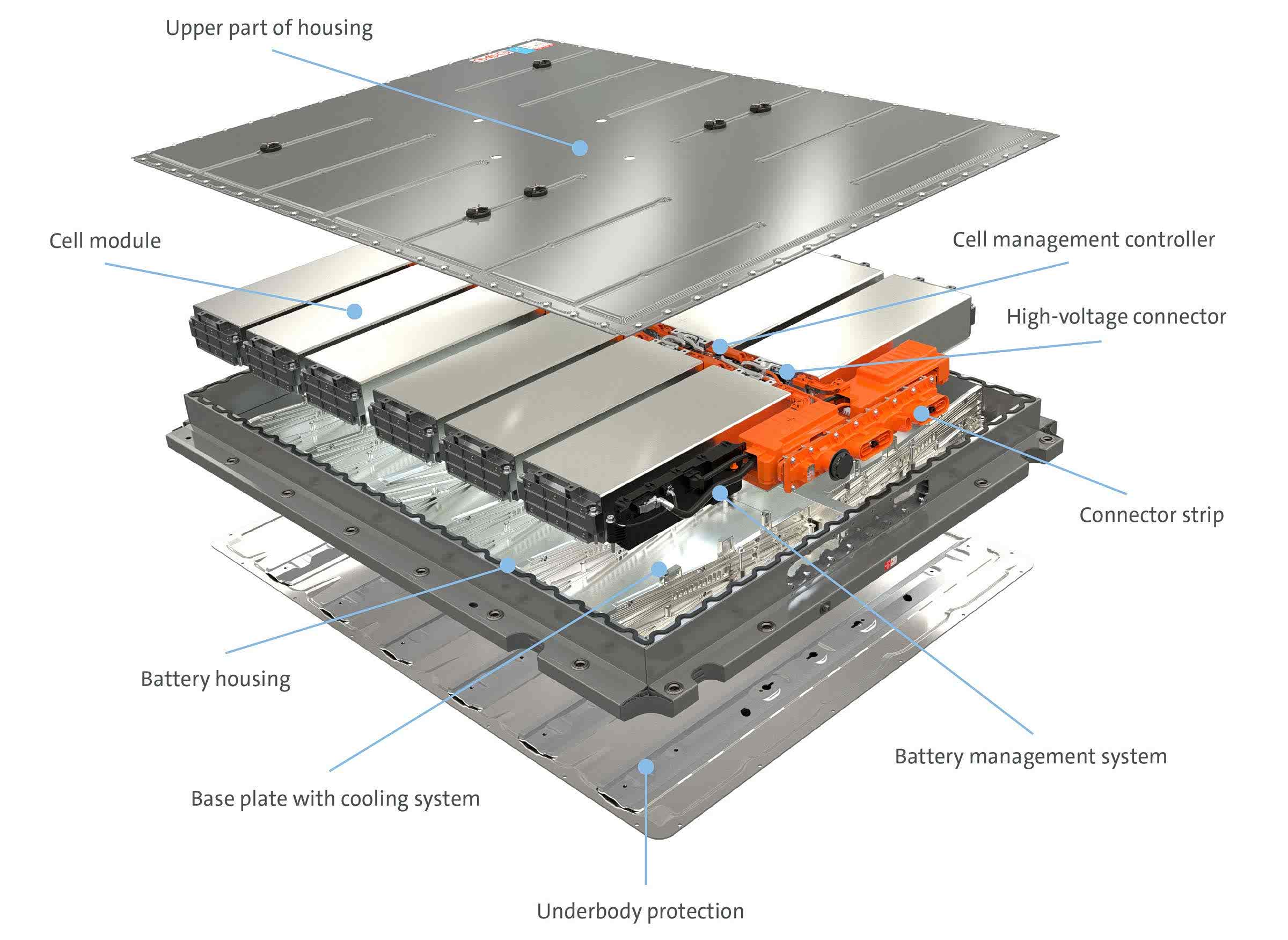 Upper part of housing

Cell module

Cell management controller

High-voltage connector

Connector strip

Battery housing

Battery management system

Base plate with cooling system

Underbody protection