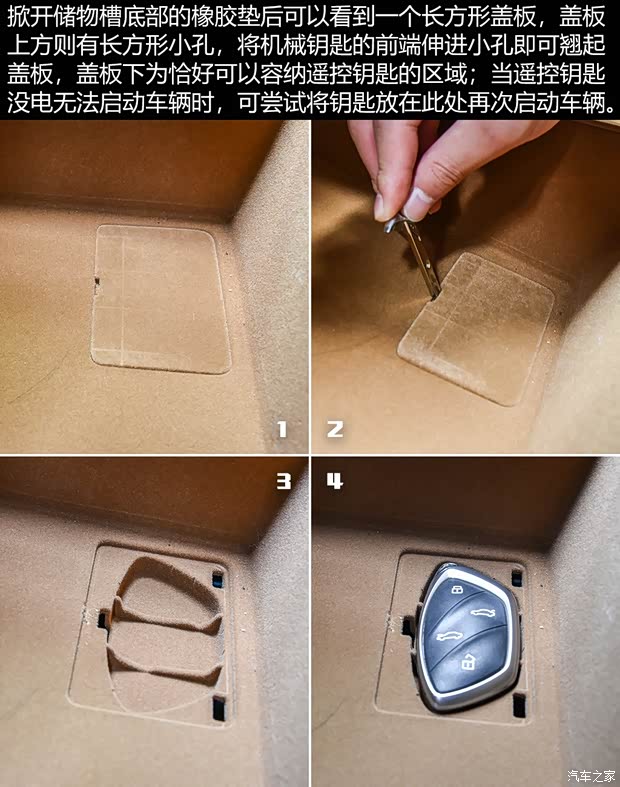 掀开储物槽底部的橡胶垫后可以看到一个长方形盖板，盖板上方则有长方形小孔，将机械钥匙的前端伸进小孔即可翘起盖板，盖板下为恰好可以容纳遥控钥匙的区域；当遥控钥匙没电无法启动车辆时，可尝试将钥匙放在此处再次启动车辆。

1

2

3

4

汽车之家