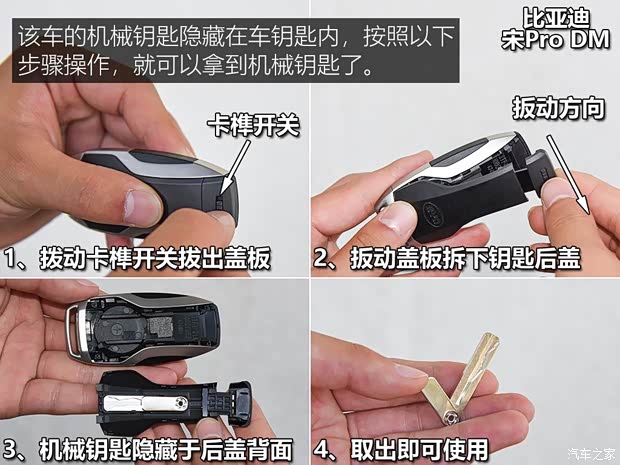 该车的机械钥匙隐藏在车钥匙内，按照以下步骤操作，就可以拿到机械钥匙了。

比亚迪
宋Pro DM

卡榫开关

扳动方向

1、拨动卡榫开关拔出盖板

2、扳动盖板拆下钥匙后盖

3、机械钥匙隐藏于后盖背面

4、取出即可使用

汽车之家