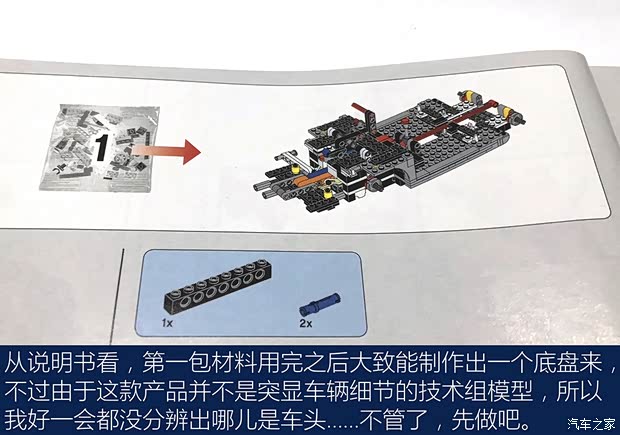 1

1x

2x

从说明书看，第一包材料用完之后大致能制作出一个底盘来，不过由于这款产品并不是突显车辆细节的技术组模型，所以我好一会都没分辨出哪儿是车头......不管了，先做吧。

汽车之家