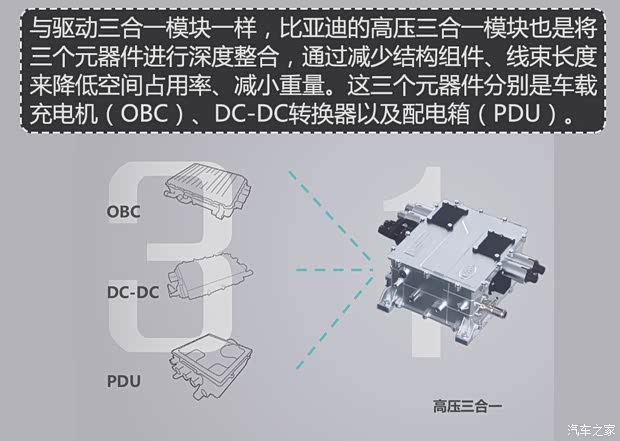 与驱动三合一模块一样，比亚迪的高压三合一模块也是将三个元器件进行深度整合，通过减少结构组件、线束长度来降低空间占用率、减小重量。这三个元器件分别是车载充电机（OBC）、DC-DC转换器以及配电箱（PDU）。

3

OBC

DC-DC

PDU

1

高压三合一

汽车之家