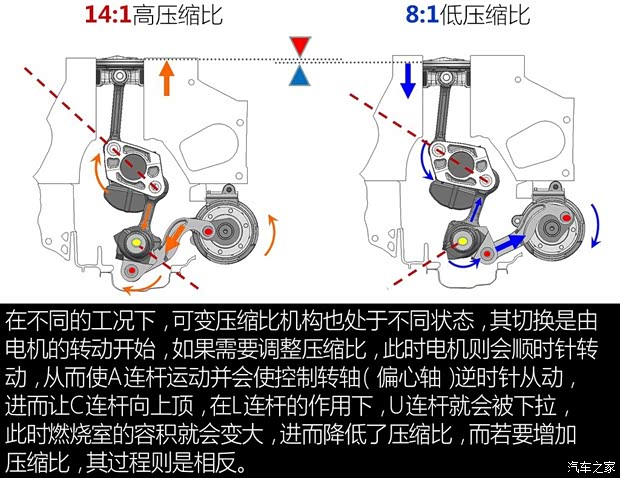 14:1高压缩比

8:1低压缩比

在不同的工况下，可变压缩比机构也处于不同状态，其切换是由电机的转动开始，如果需要调整压缩比，此时电机则会顺时针转动，从而使A连杆运动并会使控制转轴（偏心轴）逆时针从动，进而让C连杆向上顶，在L连杆的作用下，U连杆就会被下拉，此时燃烧室的容积就会变大，进而降低了压缩比，而若要增加压缩比，其过程则是相反。

汽车之家