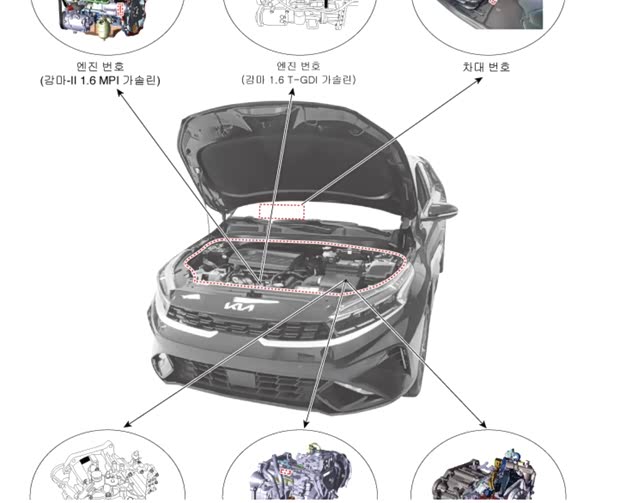 엔진 번호
(감마-II 1.6 MPI 가솔린)

엔진 번호
(감마 1.6 T-GDI 가솔린)

차대 번호

KIA