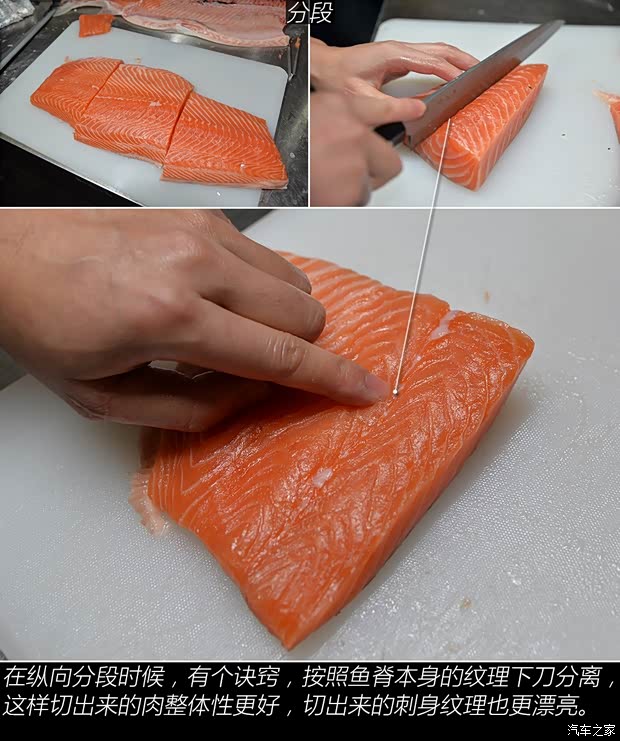 分段

在纵向分段时候，有个诀窍，按照鱼脊本身的纹理下刀分离，这样切出来的肉整体性更好，切出来的刺身纹理也更漂亮。

汽车之家