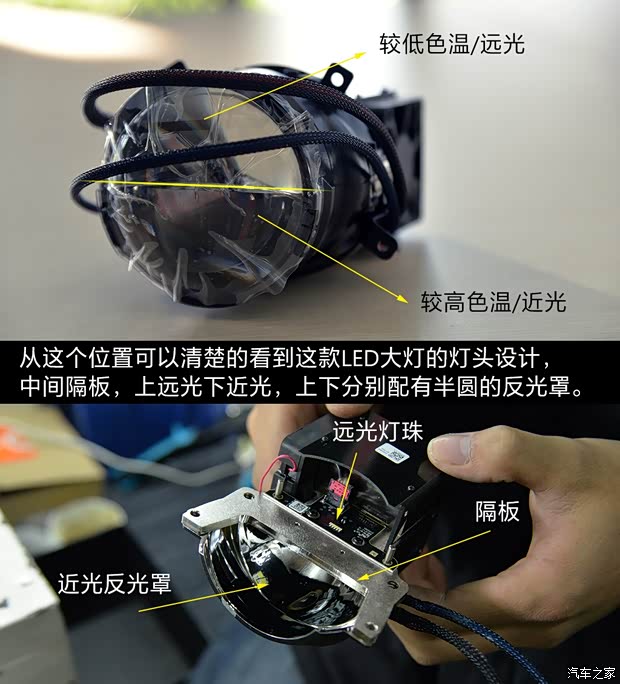 较低色温/远光

较高色温/近光

从这个位置可以清楚的看到这款LED大灯的灯头设计，中间隔板，上远光下近光，上下分别配有半圆的反光罩。

远光灯珠

隔板

近光反光罩

汽车之家