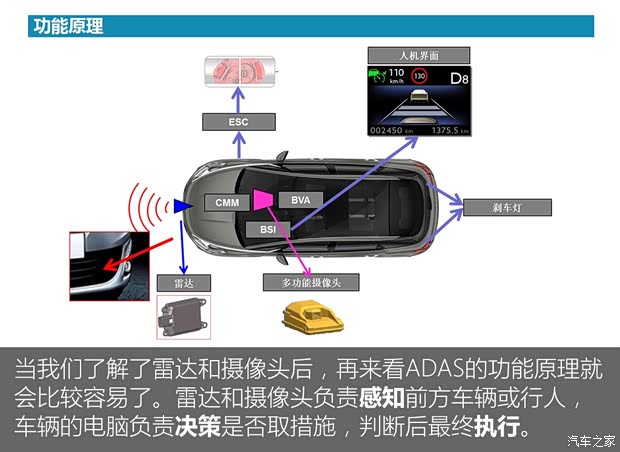 功能原理

人机界面

110 km/h

130

D8

002450 km

1375.5 km

ESC

CMM

BVA

BSI

刹车灯

雷达

多功能摄像头

当我们了解了雷达和摄像头后，再来看ADAS的功能原理就会比较容易了。雷达和摄像头负责感知前方车辆或行人，车辆的电脑负责决策是否取措施，判断后最终执行。

汽车之家