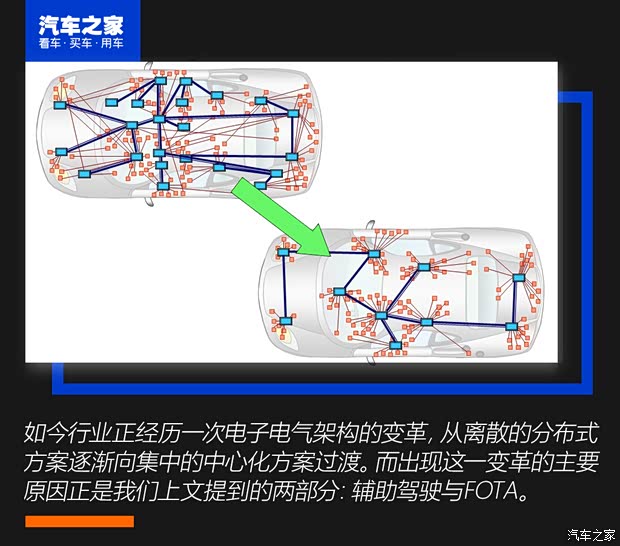 汽车之家
看车 · 买车 · 用车

如今行业正经历一次电子电气架构的变革，从离散的分布式方案逐渐向集中的中心化方案过渡。而出现这一变革的主要原因正是我们上文提到的两部分：辅助驾驶与FOTA。

汽车之家