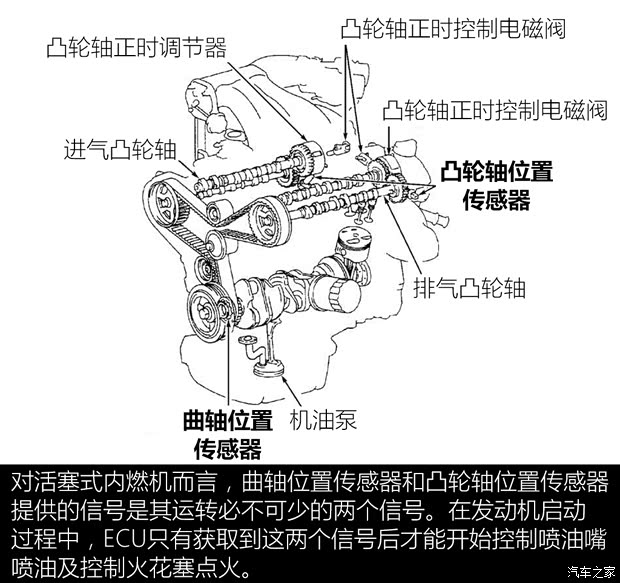 凸轮轴正时调节器

凸轮轴正时控制电磁阀

凸轮轴正时控制电磁阀

进气凸轮轴

凸轮轴位置传感器

排气凸轮轴

曲轴位置传感器

机油泵

对活塞式内燃机而言，曲轴位置传感器和凸轮轴位置传感器提供的信号是其运转必不可少的两个信号。在发动机启动过程中，ECU只有获取到这两个信号后才能开始控制喷油嘴喷油及控制火花塞点火。

汽车之家