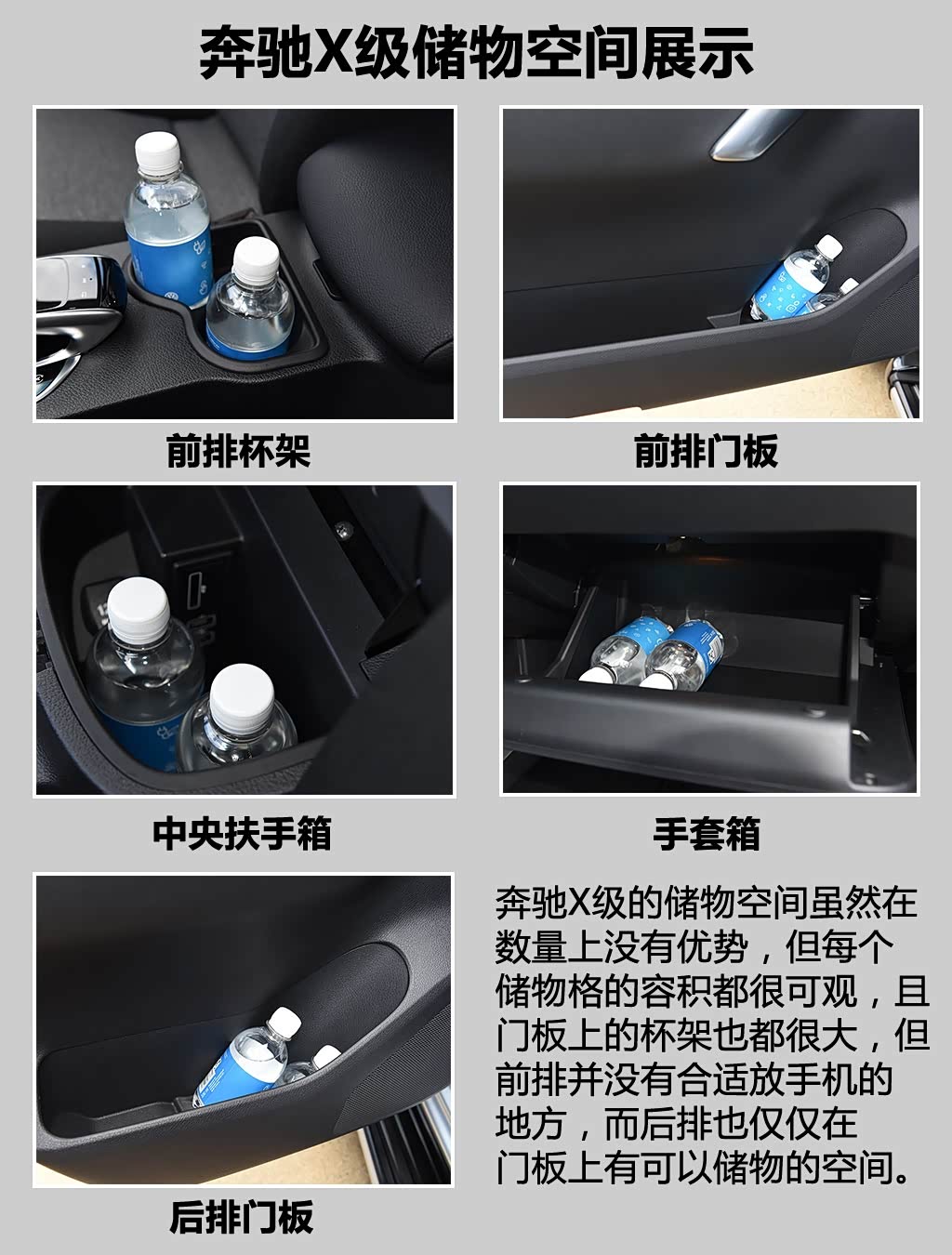 奔驰X级储物空间展示

前排杯架

前排门板

中央扶手箱

手套箱

后排门板

奔驰X级的储物空间虽然在数量上没有优势，但每个储物格的容积都很可观，且门板上的杯架也都很大，但前排并没有合适放手机的地方，而后排也仅仅在门板上有可以储物的空间。