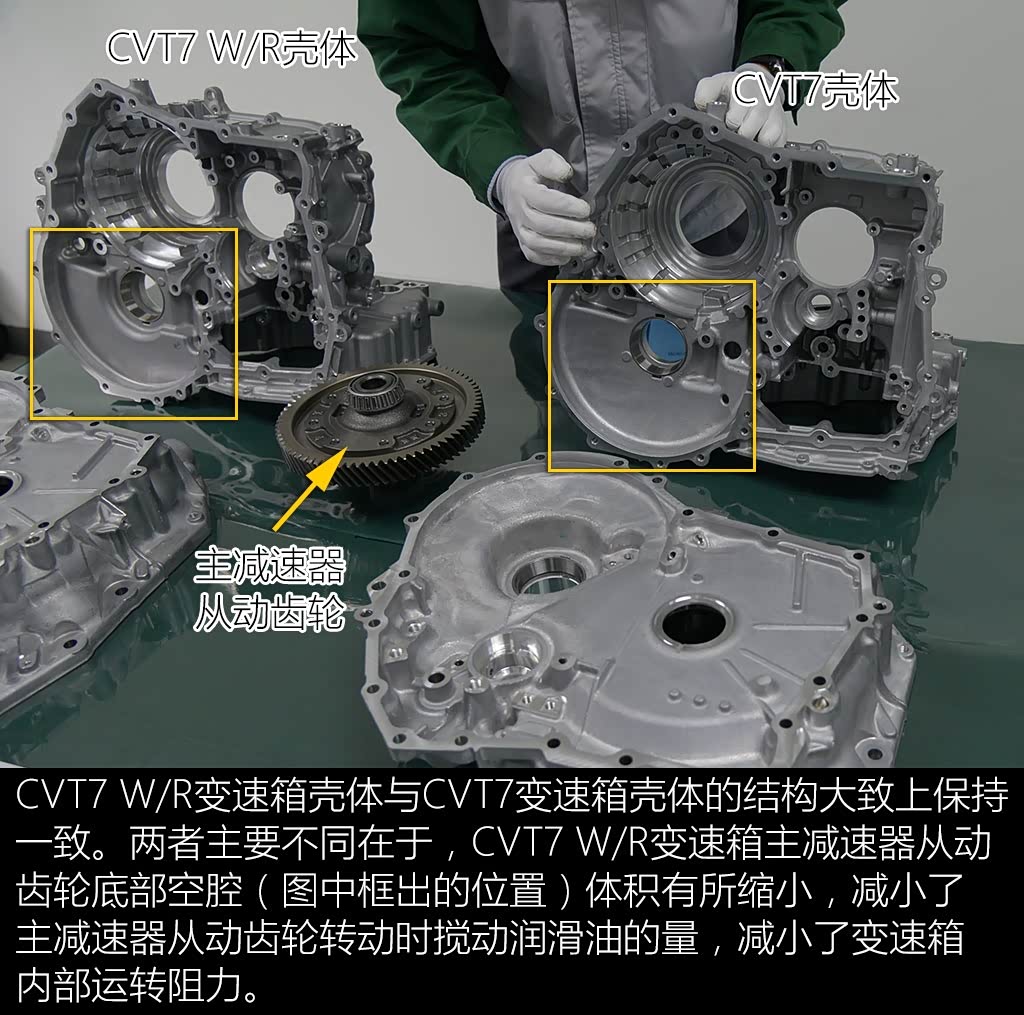 CVT7 W/R壳体

CVT7壳体

主减速器
从动齿轮

CVT7 W/R变速箱壳体与CVT7变速箱壳体的结构大致上保持一致。两者主要不同在于，CVT7 W/R变速箱主减速器从动齿轮底部空腔（图中框出的位置）体积有所缩小，减小了主减速器从动齿轮转动时搅动润滑油的量，减小了变速箱内部运转阻力。