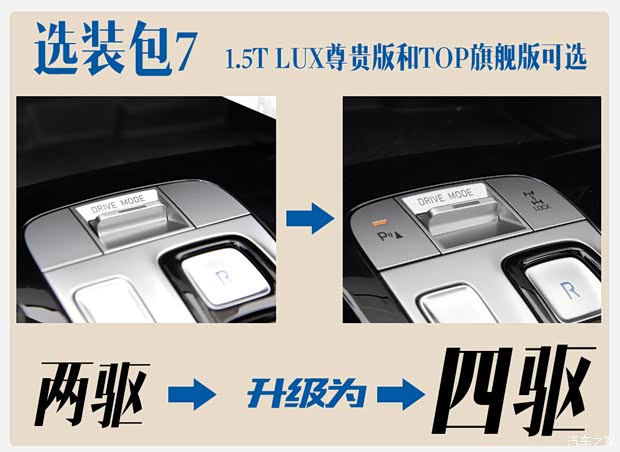 选装包7 1.5T LUX尊贵版和TOP旗舰版可选

DRIVE MODE
R

DRIVE MODE
LOCK
P
R

两驱 升级为 四驱

汽车之家