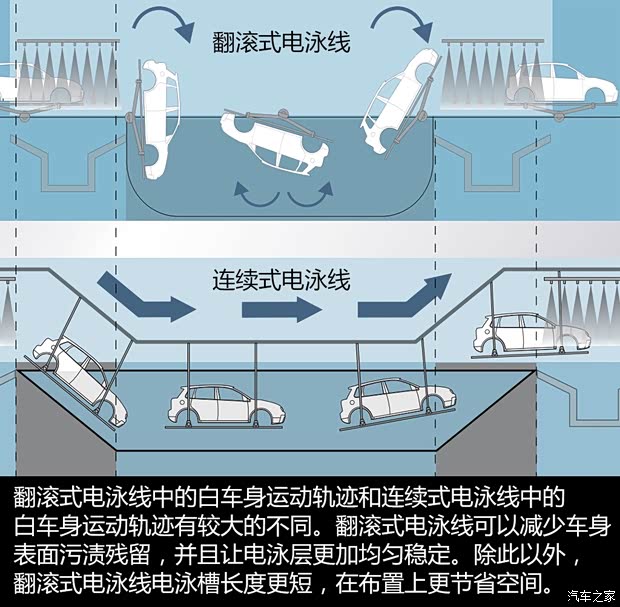 翻滚式电泳线

连续式电泳线

翻滚式电泳线中的白车身运动轨迹和连续式电泳线中的白车身运动轨迹有较大的不同。翻滚式电泳线可以减少车身表面污渍残留，并且让电泳层更加均匀稳定。除此以外，翻滚式电泳线电泳槽长度更短，在布置上更节省空间。

汽车之家