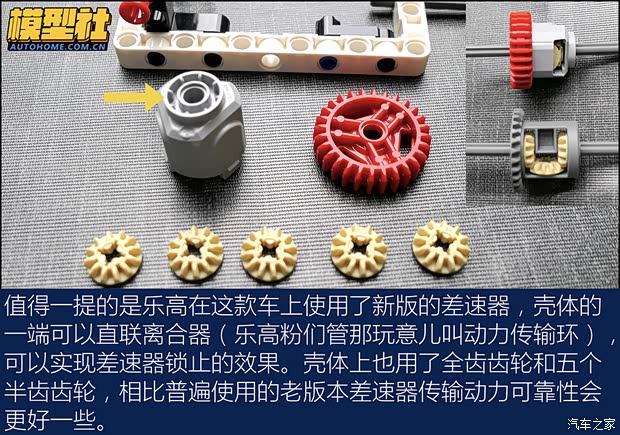 模型社
AUTOHOME.COM.CN

值得一提的是乐高在这款车上使用了新版的差速器，壳体的一端可以直联离合器（乐高粉们管那玩意儿叫动力传输环），可以实现差速器锁止的效果。壳体上也用了全齿齿轮和五个半齿齿轮，相比普遍使用的老版本差速器传输动力可靠性会更好一些。

汽车之家