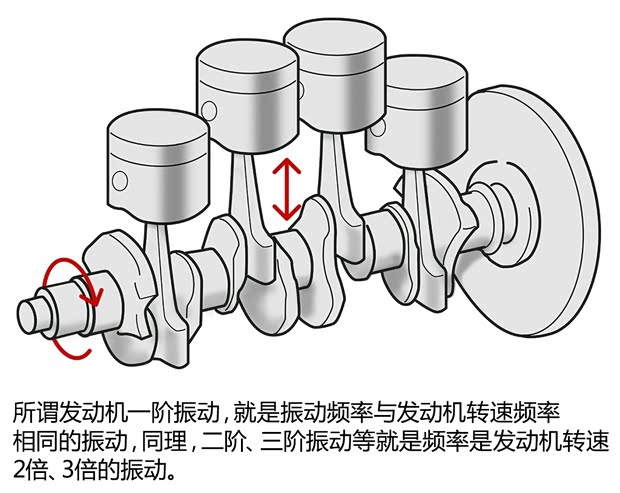 所谓发动机一阶振动，就是振动频率与发动机转速频率相同的振动，同理，二阶、三阶振动等就是频率是发动机转速2倍、3倍的振动。