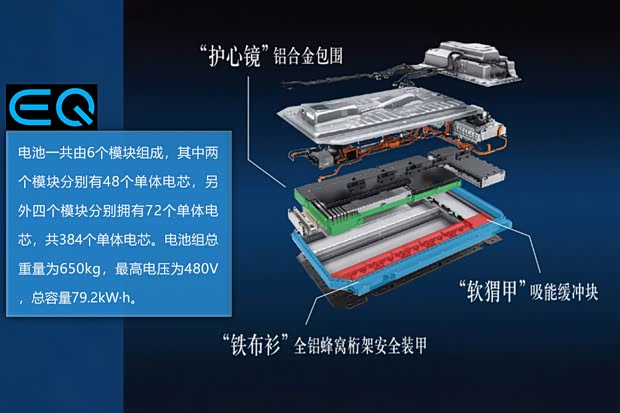 EQ

电池一共由6个模块组成，其中两个模块分别有48个单体电芯，另外四个模块分别拥有72个单体电芯，共384个单体电芯。电池组总重量为650kg，最高电压为480V，总容量79.2kW·h。

“护心镜”铝合金包围

“软猬甲”吸能缓冲块

“铁布衫”全铝蜂窝桁架安全装甲