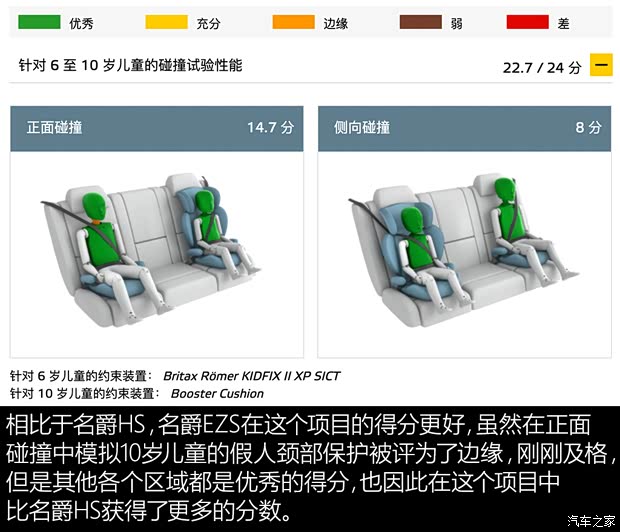 优秀　充分　边缘　弱　差

针对 6 至 10 岁儿童的碰撞试验性能　22.7 / 24 分 —

正面碰撞　14.7 分

侧向碰撞　8 分

针对 6 岁儿童的约束装置：　Britax Römer KIDFIX II XP SICT
针对 10 岁儿童的约束装置：　Booster Cushion

相比于名爵HS，名爵EZS在这个项目的得分更好，虽然在正面碰撞中模拟10岁儿童的假人颈部保护被评为了边缘，刚刚及格，但是其他各个区域都是优秀的得分，也因此在这个项目中比名爵HS获得了更多的分数。

汽车之家