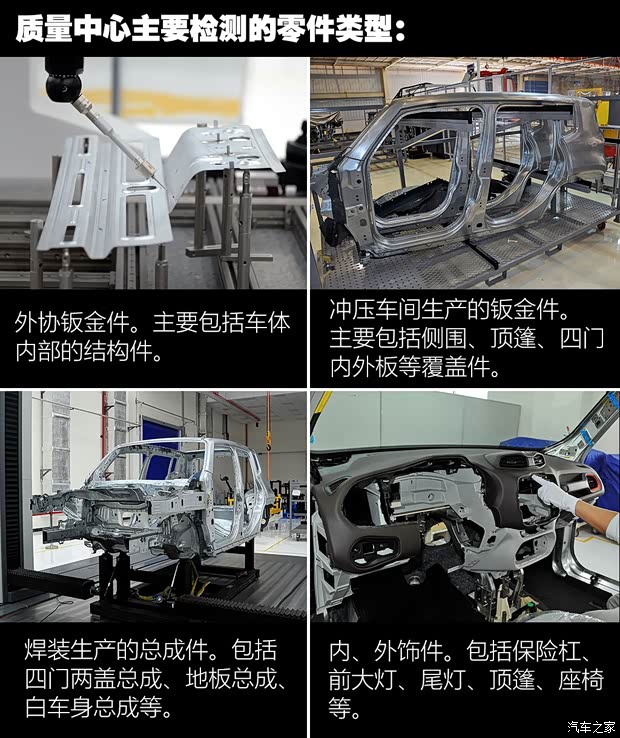 质量中心主要检测的零件类型：

外协钣金件。主要包括车体内部的结构件。

冲压车间生产的钣金件。主要包括侧围、顶篷、四门内外板等覆盖件。

焊装生产的总成件。包括四门两盖总成、地板总成、白车身总成等。

内、外饰件。包括保险杠、前大灯、尾灯、顶篷、座椅等。

汽车之家