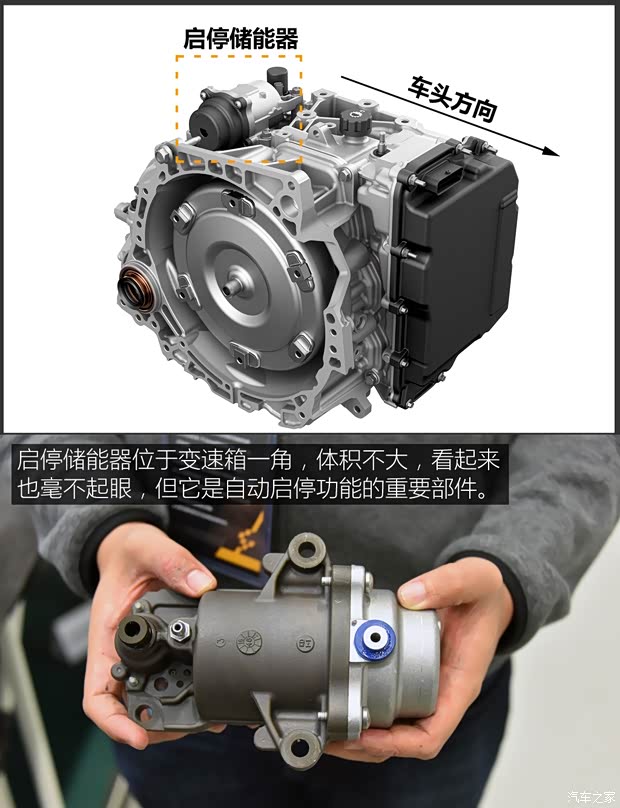 启停储能器

车头方向

启停储能器位于变速箱一角，体积不大，看起来也毫不起眼，但它是自动启停功能的重要部件。

汽车之家