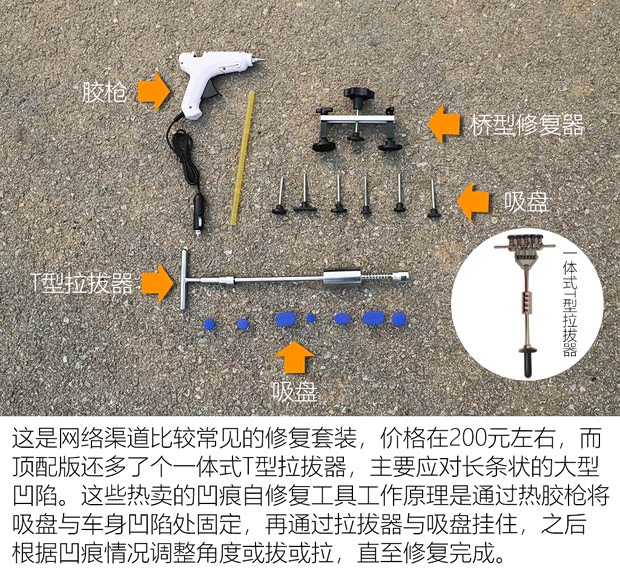 胶枪

桥型修复器

吸盘

T型拉拔器

一体式T型拉拔器

吸盘

这是网络渠道比较常见的修复套装，价格在200元左右，而顶配版还多了个一体式T型拉拔器，主要应对长条状的大型凹陷。这些热卖的凹痕自修复工具工作原理是通过热胶枪将吸盘与车身凹陷处固定，再通过拉拔器与吸盘挂住，之后根据凹痕情况调整角度或拔或拉，直至修复完成。