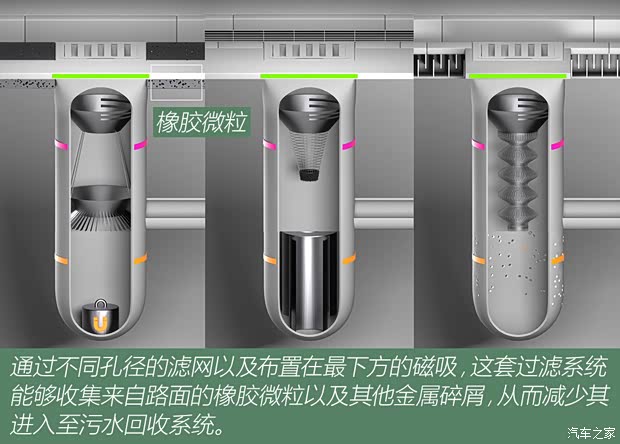 橡胶微粒

通过不同孔径的滤网以及布置在最下方的磁吸，这套过滤系统能够收集来自路面的橡胶微粒以及其他金属碎屑，从而减少其进入至污水回收系统。

汽车之家