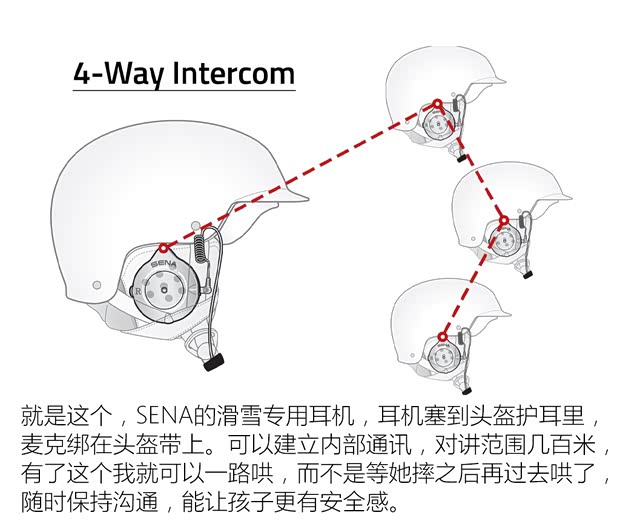 4-Way Intercom

SENA

R

就是这个，SENA的滑雪专用耳机，耳机塞到头盔护耳里，麦克绑在头盔带上。可以建立内部通讯，对讲范围几百米，有了这个我就可以一路哄，而不是等她摔之后再过去哄了，随时保持沟通，能让孩子更有安全感。