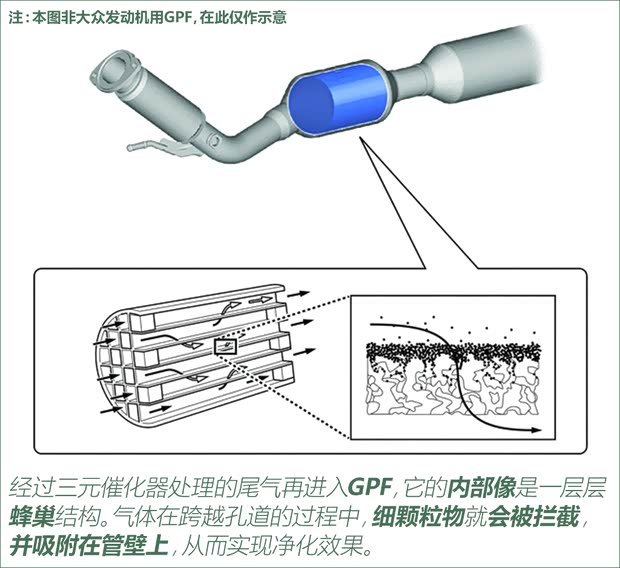 注：本图非大众发动机用GPF，在此仅作示意

经过三元催化器处理的尾气再进入GPF，它的内部像是一层层蜂巢结构。气体在跨越孔道的过程中，细颗粒物就会被拦截，并吸附在管壁上，从而实现净化效果。