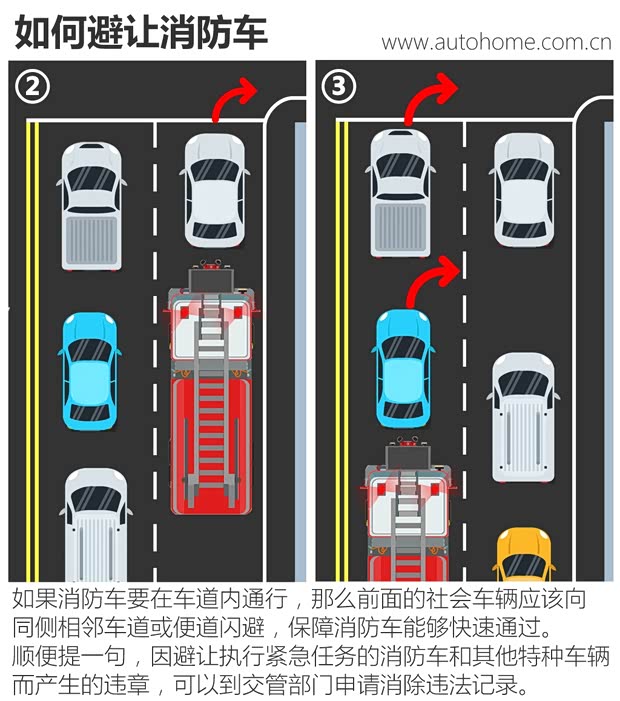 如何避让消防车

www.autohome.com.cn

②

③

如果消防车要在车道内通行，那么前面的社会车辆应该向同侧相邻车道或便道闪避，保障消防车能够快速通过。
顺便提一句，因避让执行紧急任务的消防车和其他特种车辆而产生的违章，可以到交管部门申请消除违法记录。