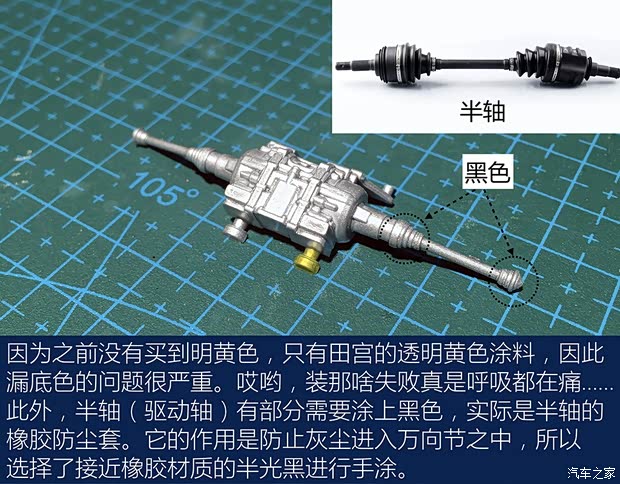 半轴

105°

黑色

因为之前没有买到明黄色，只有田宫的透明黄色涂料，因此漏底色的问题很严重。哎哟，装那啥失败真是呼吸都在痛......此外，半轴（驱动轴）有部分需要涂上黑色，实际是半轴的橡胶防尘套。它的作用是防止灰尘进入万向节之中，所以选择了接近橡胶材质的半光黑进行手涂。

汽车之家