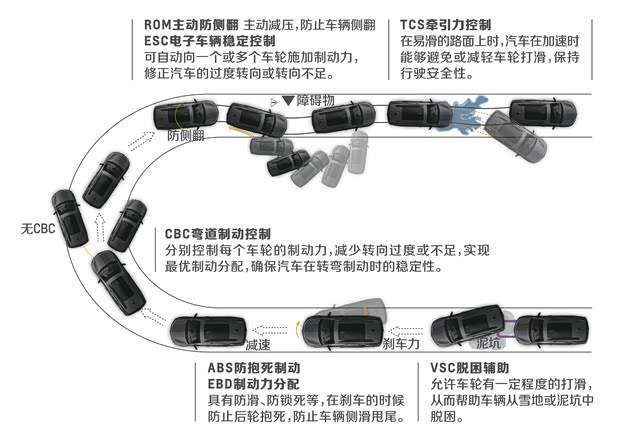 ROM主动防侧翻 主动减压，防止车辆侧翻
ESC电子车辆稳定控制
可自动向一个或多个车轮施加制动力，修正汽车的过度转向或转向不足。

TCS牵引力控制
在易滑的路面上时，汽车在加速时能够避免或减轻车轮打滑，保持行驶安全性。

障碍物

防侧翻

无CBC

CBC弯道制动控制
分别控制每个车轮的制动力，减少转向过度或不足，实现最优制动分配，确保汽车在转弯制动时的稳定性。

减速

刹车力

泥坑

ABS防抱死制动
EBD制动力分配
具有防滑、防锁死等，在刹车的时候防止后轮抱死，防止车辆侧滑甩尾。

VSC脱困辅助
允许车轮有一定程度的打滑，从而帮助车辆从雪地或泥坑中脱困。