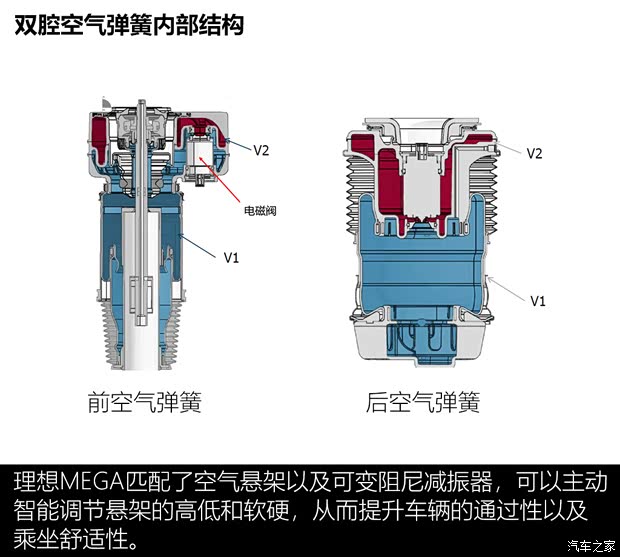 双腔空气弹簧内部结构

V2

电磁阀

V1

V2

V1

前空气弹簧

后空气弹簧

理想MEGA匹配了空气悬架以及可变阻尼减振器，可以主动智能调节悬架的高低和软硬，从而提升车辆的通过性以及乘坐舒适性。

汽车之家