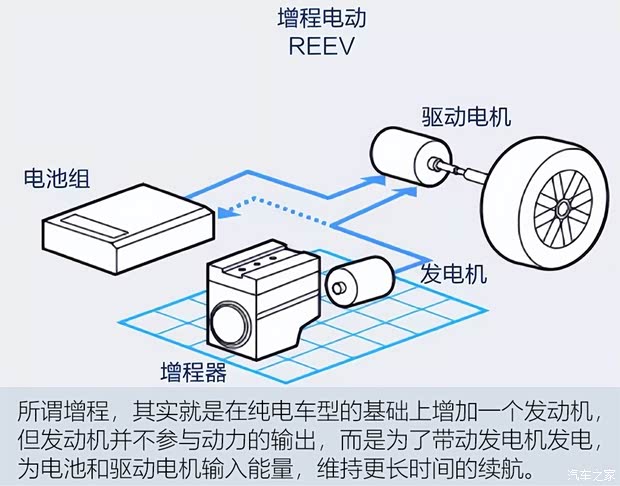 增程电动
REEV

驱动电机

电池组

发电机

增程器

所谓增程，其实就是在纯电车型的基础上增加一个发动机，但发动机并不参与动力的输出，而是为了带动发电机发电，为电池和驱动电机输入能量，维持更长时间的续航。

汽车之家