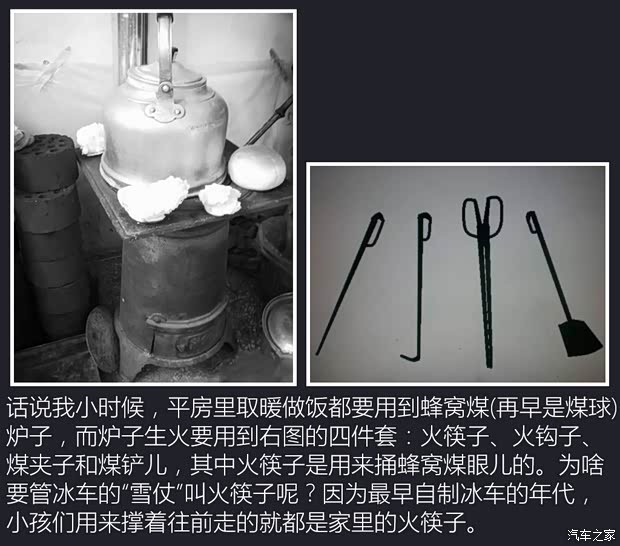 话说我小时候，平房里取暖做饭都要用到蜂窝煤(再早是煤球)炉子，而炉子生火要用到右图的四件套：火筷子、火钩子、煤夹子和煤铲儿，其中火筷子是用来捅蜂窝煤眼儿的。为啥要管冰车的“雪仗”叫火筷子呢？因为最早自制冰车的年代，小孩们用来撑着往前走的就都是家里的火筷子。

汽车之家