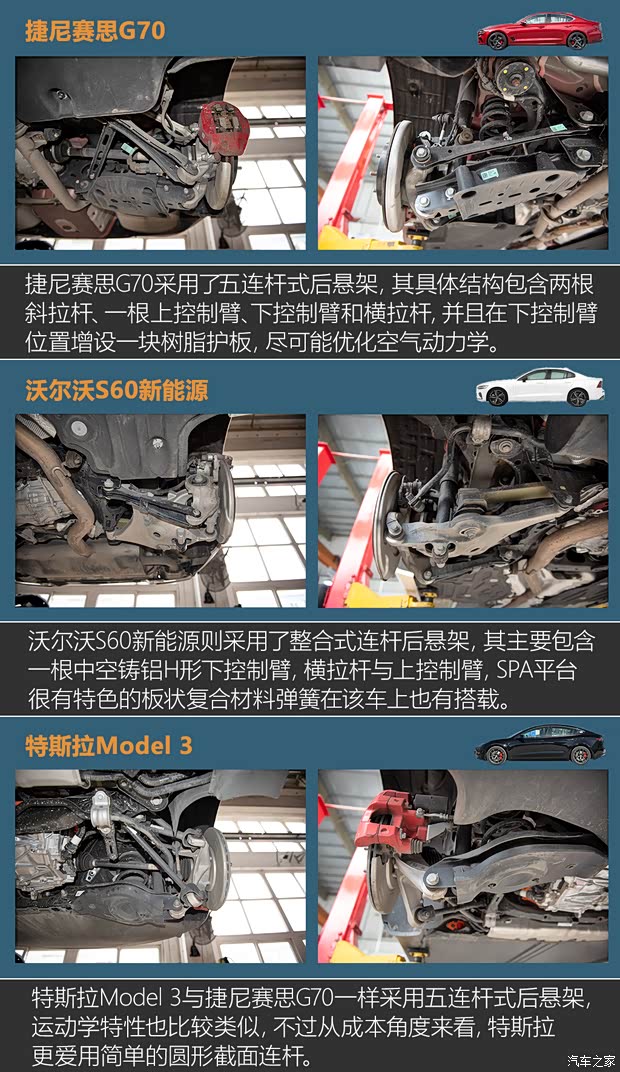 捷尼赛思G70

捷尼赛思G70采用了五连杆式后悬架，其具体结构包含两根斜拉杆、一根上控制臂、下控制臂和横拉杆，并且在下控制臂位置增设一块树脂护板，尽可能优化空气动力学。

沃尔沃S60新能源

沃尔沃S60新能源则采用了整合式连杆后悬架，其主要包含一根中空铸铝H形下控制臂，横拉杆与上控制臂，SPA平台很有特色的板状复合材料弹簧在该车上也有搭载。

特斯拉Model 3

特斯拉Model 3与捷尼赛思G70一样采用五连杆式后悬架，运动学特性也比较类似，不过从成本角度来看，特斯拉更爱用简单的圆形截面连杆。

汽车之家