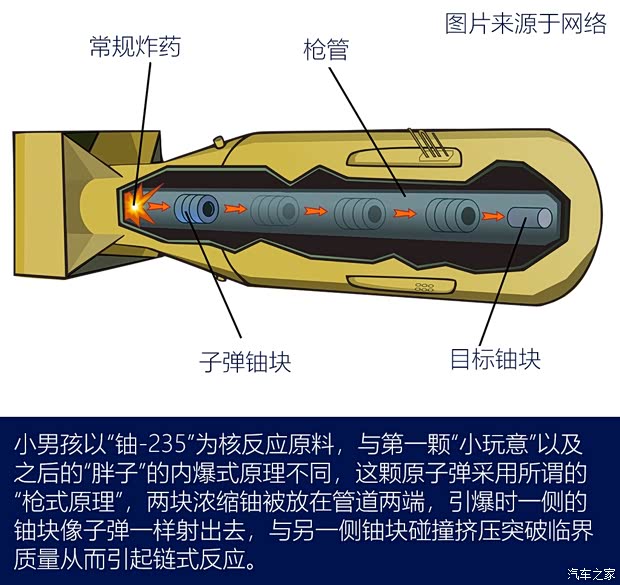 图片来源于网络

常规炸药

枪管

子弹铀块

目标铀块

小男孩以“铀-235”为核反应原料，与第一颗“小玩意”以及之后的“胖子”的内爆式原理不同，这颗原子弹采用所谓的“枪式原理”，两块浓缩铀被放在管道两端，引爆时一侧的铀块像子弹一样射出去，与另一侧铀块碰撞挤压突破临界质量从而引起链式反应。

汽车之家