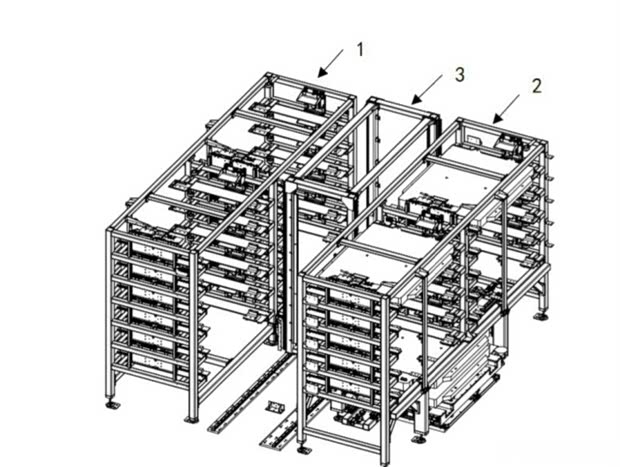 1
3
2