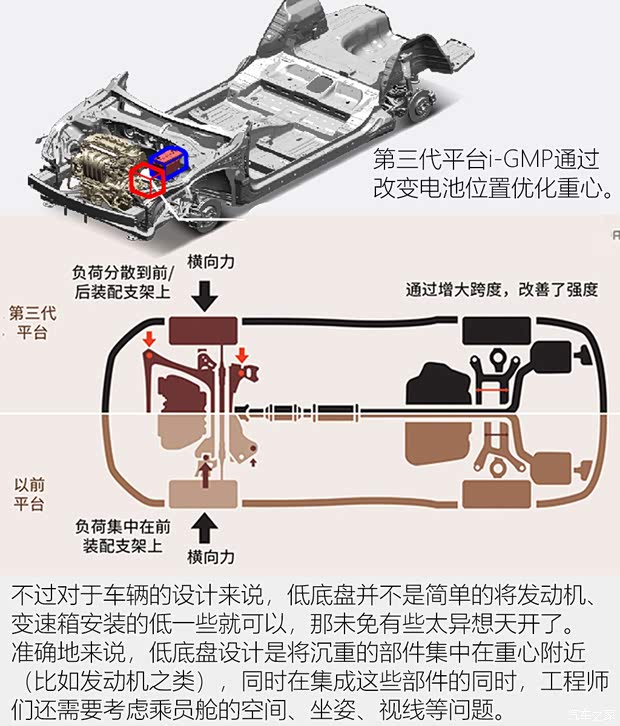 第三代平台i-GMP通过改变电池位置优化重心。

负荷分散到前/后装配支架上

横向力

通过增大跨度，改善了强度

第三代平台

以前平台

负荷集中在前装配支架上

横向力

不过对于车辆的设计来说，低底盘并不是简单的将发动机、变速箱安装的低一些就可以，那未免有些太异想天开了。准确地来说，低底盘设计是将沉重的部件集中在重心附近（比如发动机之类），同时在集成这些部件的同时，工程师们还需要考虑乘员舱的空间、坐姿、视线等问题。

汽车之家