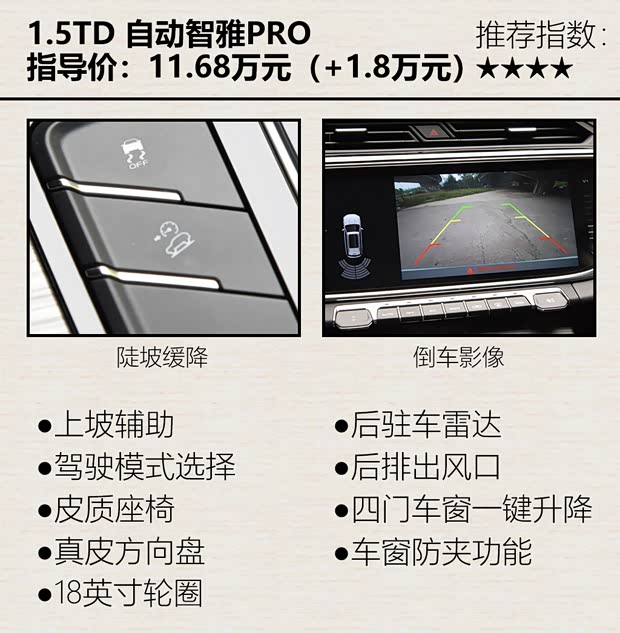 1.5TD 自动智雅PRO

推荐指数：

指导价：11.68万元（+1.8万元）★★★★

OFF

陡坡缓降

倒车影像

●上坡辅助
●驾驶模式选择
●皮质座椅
●真皮方向盘
●18英寸轮圈

●后驻车雷达
●后排出风口
●四门车窗一键升降
●车窗防夹功能