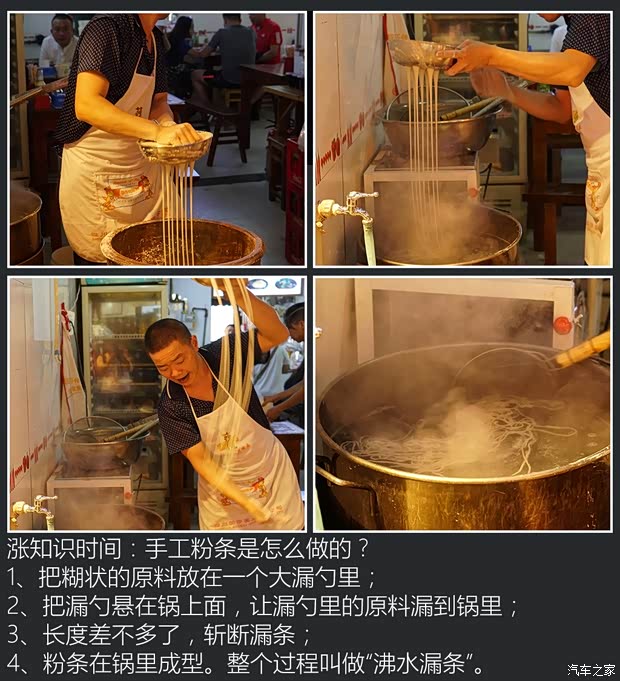 涨知识时间：手工粉条是怎么做的？
1、把糊状的原料放在一个大漏勺里；
2、把漏勺悬在锅上面，让漏勺里的原料漏到锅里；
3、长度差不多了，斩断漏条；
4、粉条在锅里成型。整个过程叫做“沸水漏条”。

汽车之家